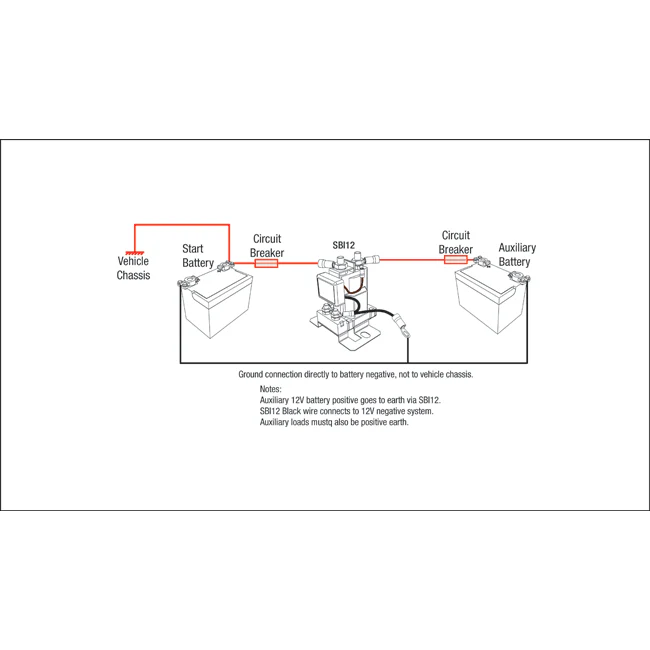 Vehicle Chassis

Start Battery

Circuit Breaker

SBI12

Circuit Breaker

Auxiliary Battery

Ground connection directly to battery negative, not to vehicle chassis.

Notes:
Auxiliary 12V battery positive goes to earth via SBI12.
SBI12 Black wire connects to 12V negative system.
Auxiliary loads mustq also be positive earth.